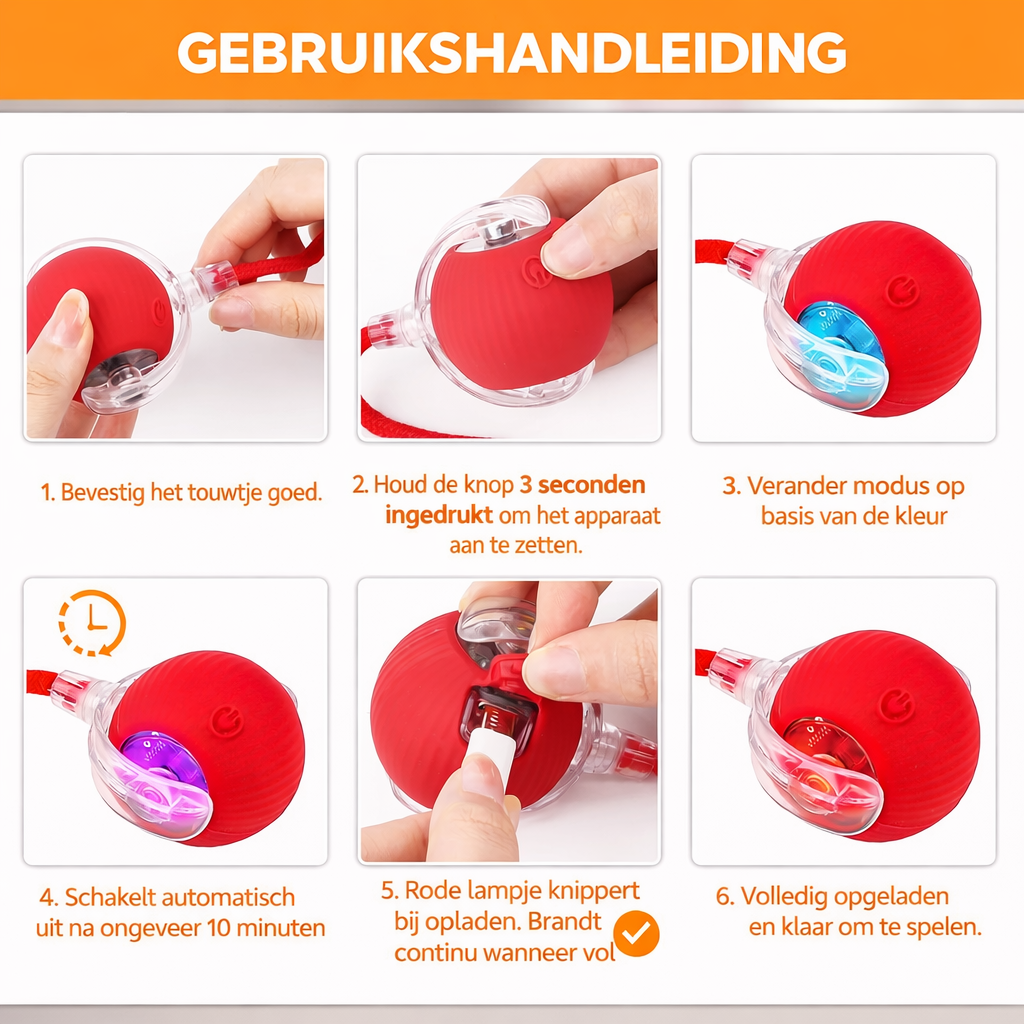 GEBRUIKSHANDLEIDING

1. Bevestig het touwtje goed.

2. Houd de knop 3 seconden ingedrukt om het apparaat aan te zetten.

3. Verander modus op basis van de kleur

4. Schakelt automatisch uit na ongeveer 10 minuten

5. Rode lampje knippert bij opladen. Brandt continu wanneer vol

6. Volledig opgeladen en klaar om te spelen.